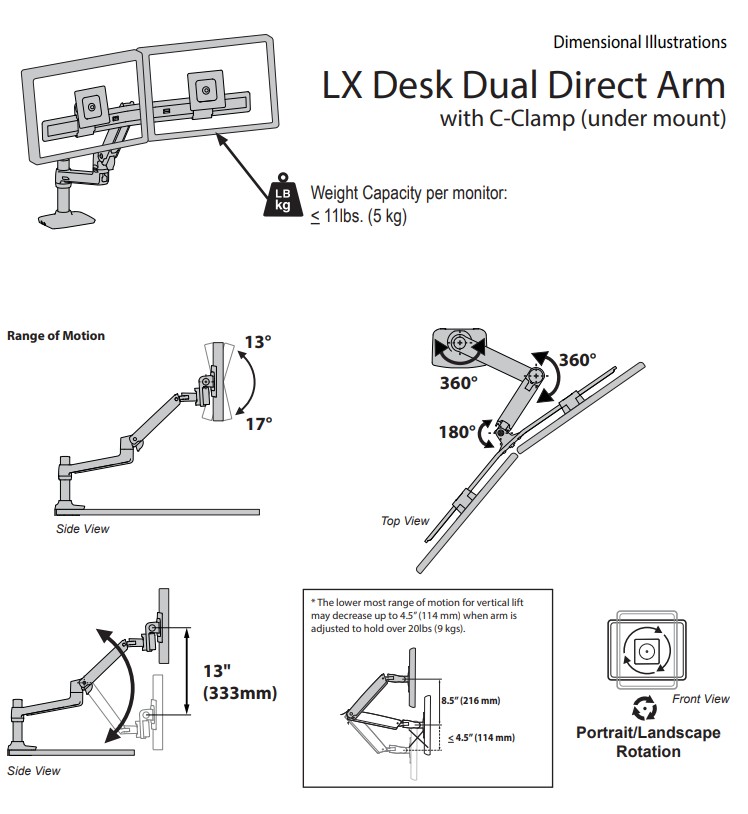 Dimensional Illustrations

LX Desk Dual Direct Arm
with C-Clamp (under mount)

LB
kg

Weight Capacity per monitor:
$\leq$ 11lbs. (5 kg)

Range of Motion

13°

17°

Side View

360°

360°

180°

Top View

13"
(333mm)

Side View

* The lower most range of motion for vertical lift may decrease up to 4.5" (114 mm) when arm is adjusted to hold over 20lbs (9 kgs).

8.5" (216 mm)

$\leq$ 4.5" (114 mm)

Front View

Portrait/Landscape
Rotation