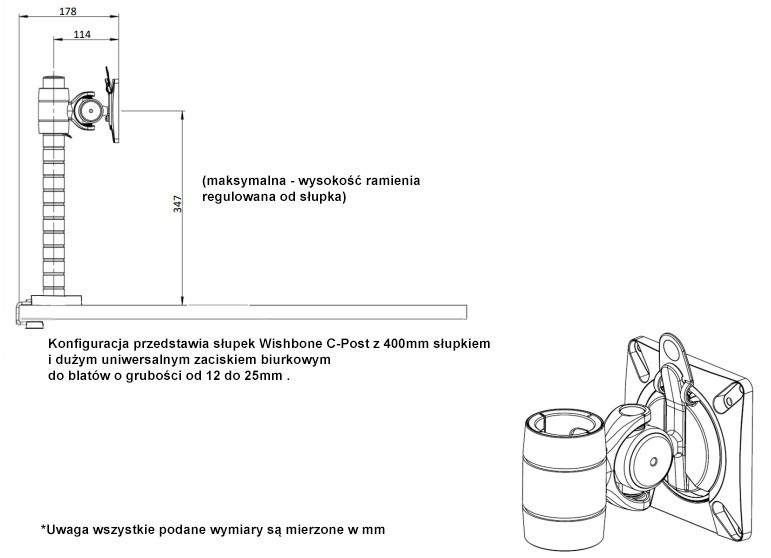 178

114

347

(maksymalna - wysokość ramienia regulowana od słupka)

Konfiguracja przedstawia słupek Wishbone C-Post z 400mm słupkiem i dużym uniwersalnym zaciskiem biurkowym do blatów o grubości od 12 do 25mm .

*Uwaga wszystkie podane wymiary są mierzone w mm