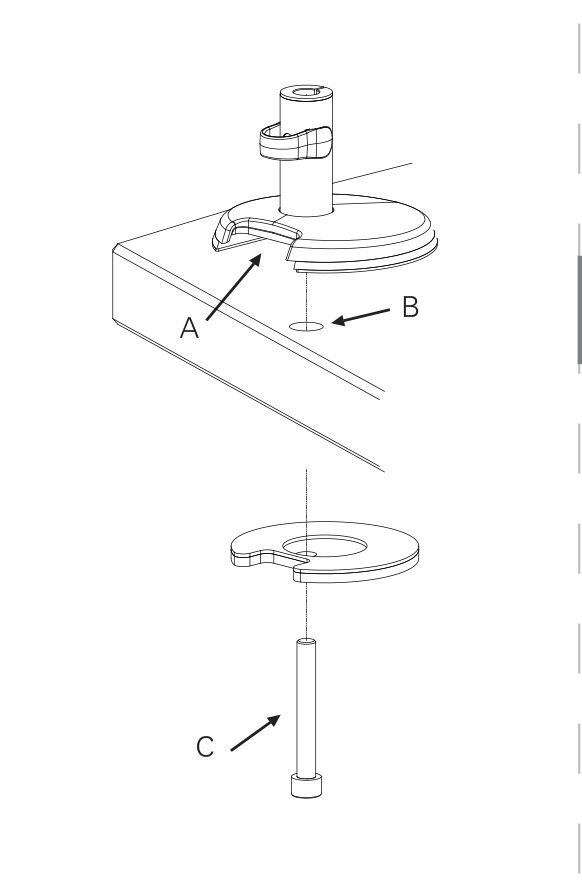 A
B
C